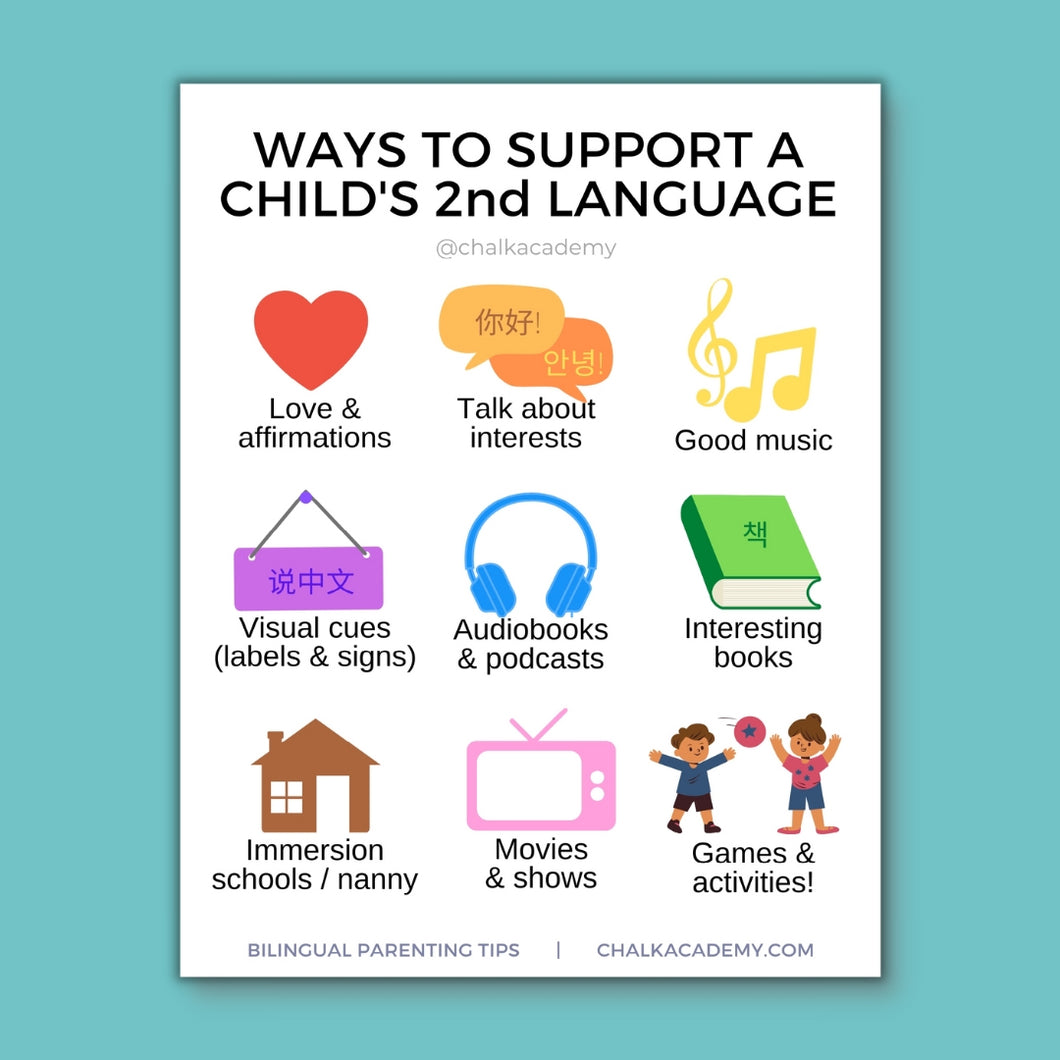 WAYS TO SUPPORT A CHILD'S 2nd LANGUAGE

@chalkacademy

Love & affirmations

你好!

안녕!

Talk about interests

Good music

说中文

Visual cues (labels & signs)

Audiobooks & podcasts

책

Interesting books

Immersion schools / nanny

Movies & shows

Games & activities!

BILINGUAL PARENTING TIPS | CHALKACADEMY.COM